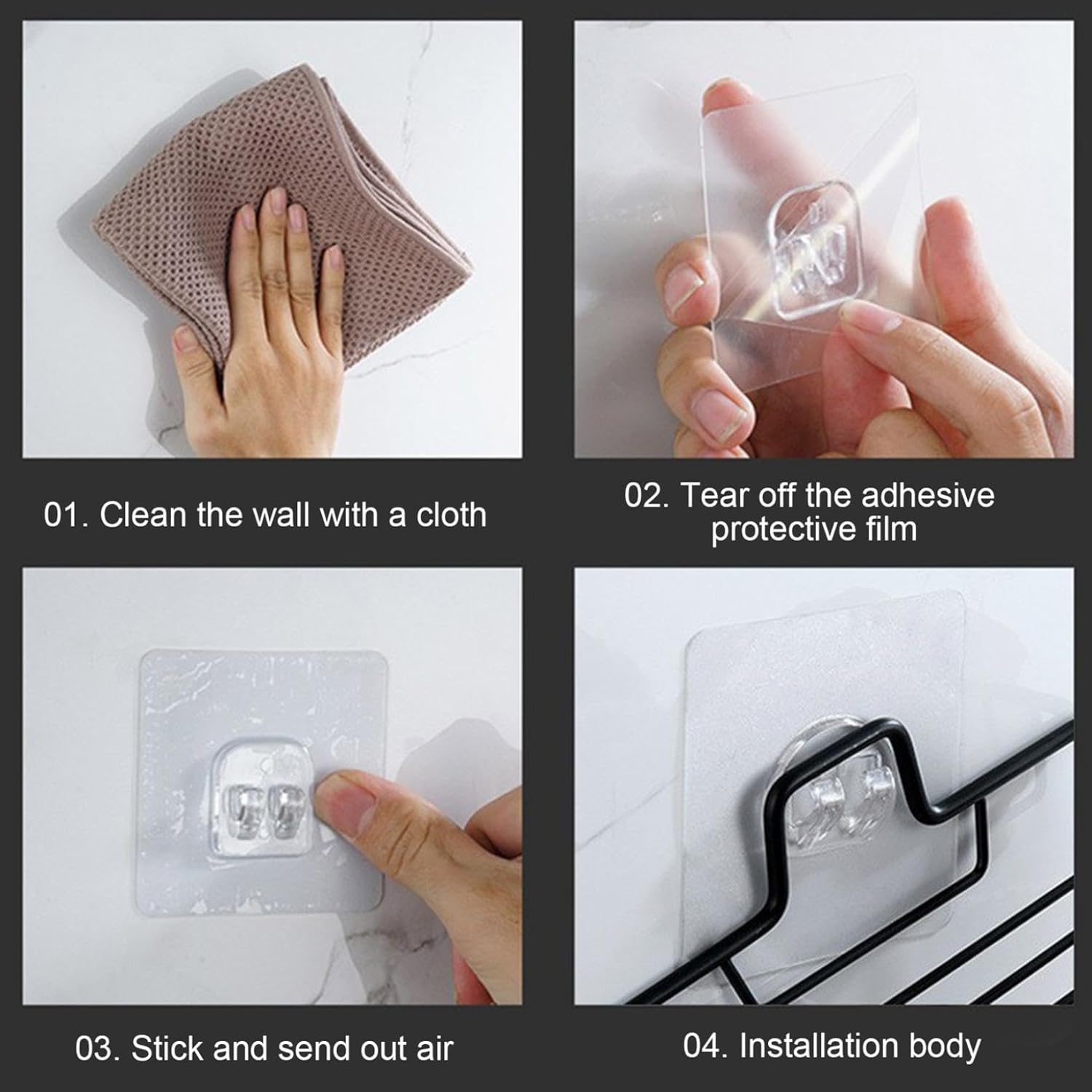 01. Clean the wall with a cloth

02. Tear off the adhesive protective film

03. Stick and send out air

04. Installation body