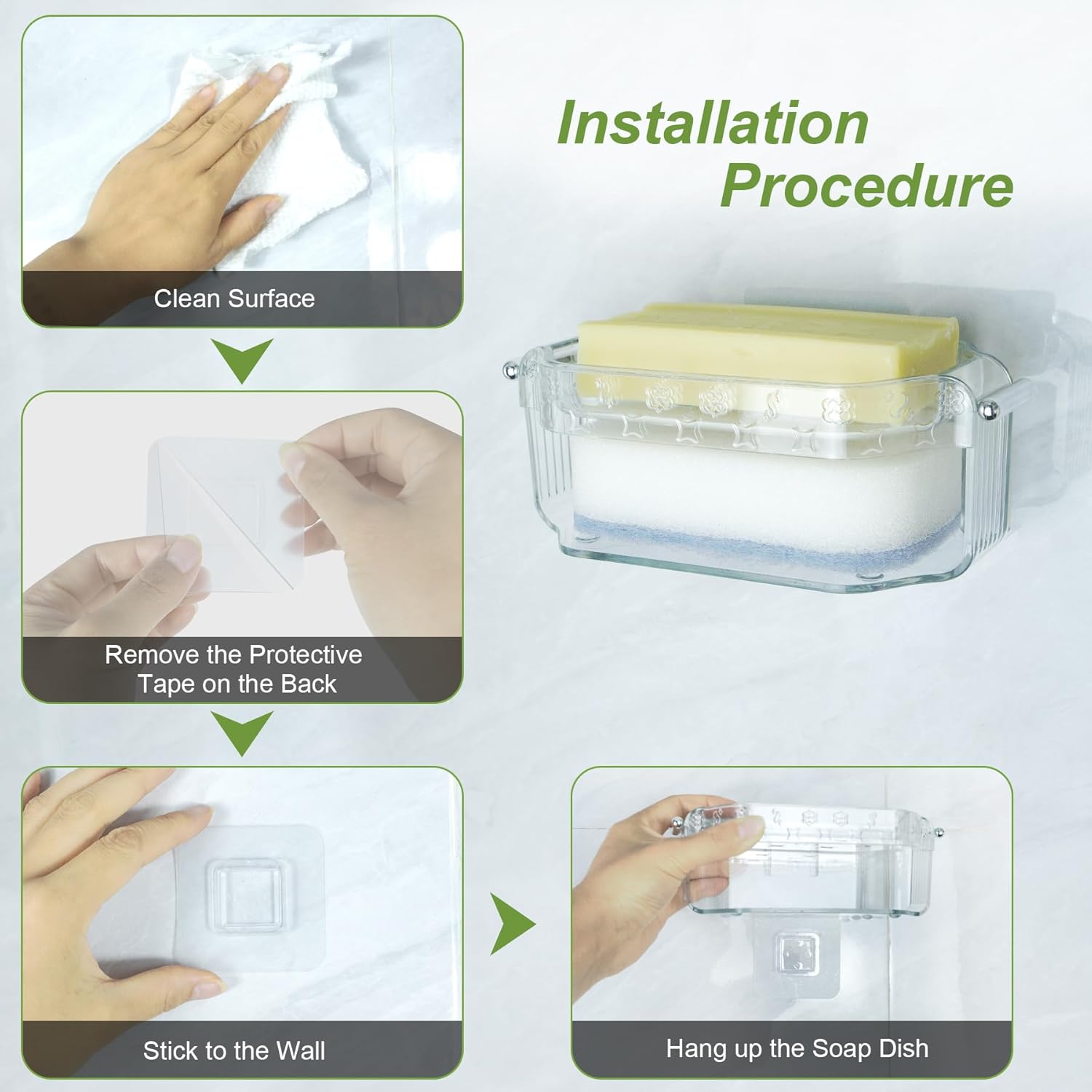 Installation Procedure

Clean Surface

Remove the Protective Tape on the Back

Stick to the Wall

Hang up the Soap Dish