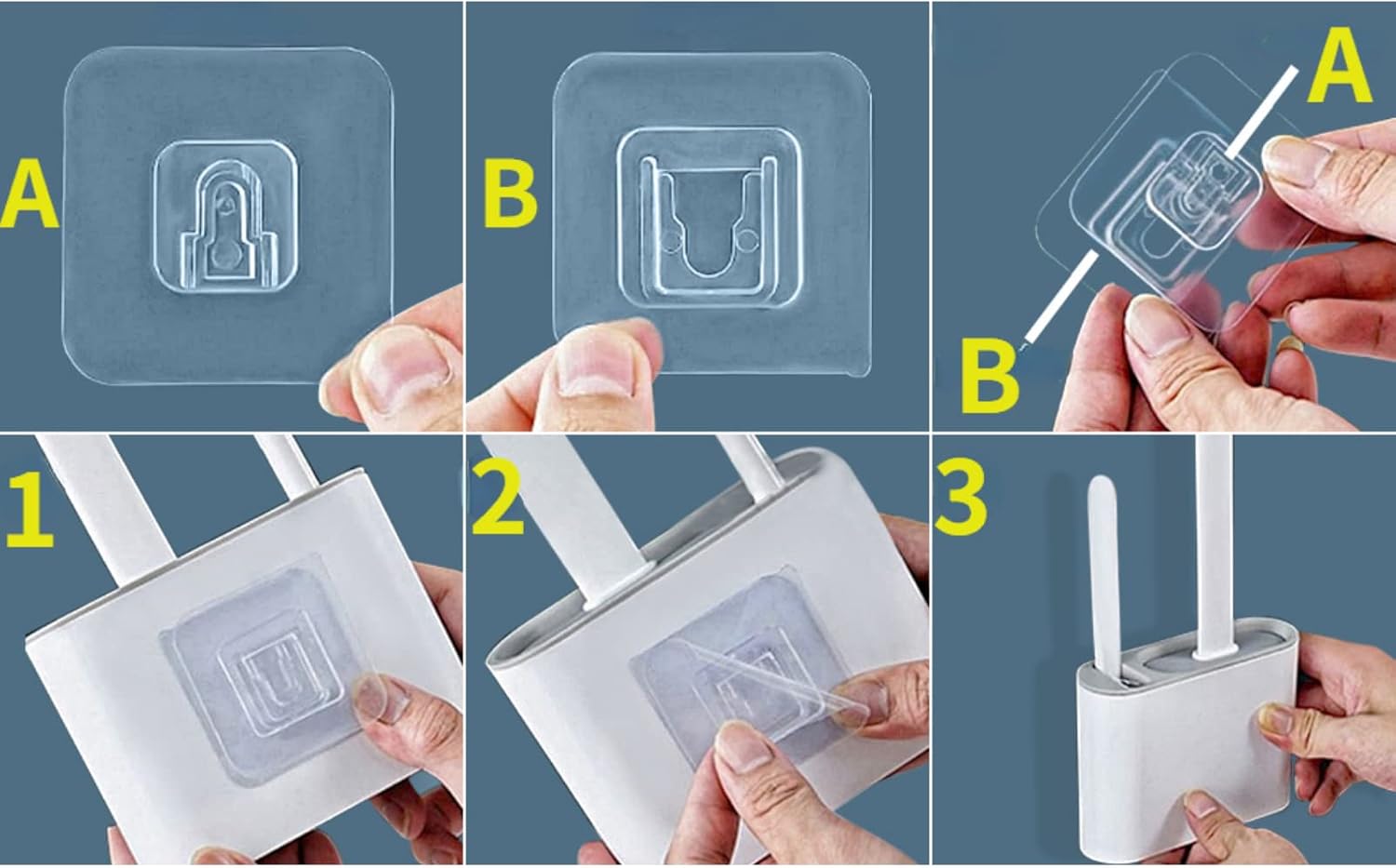 A

B

A

B

1

2

3