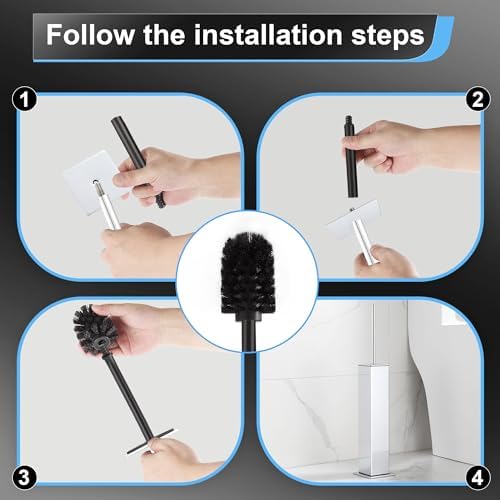 Follow the installation steps

1

2

3

4